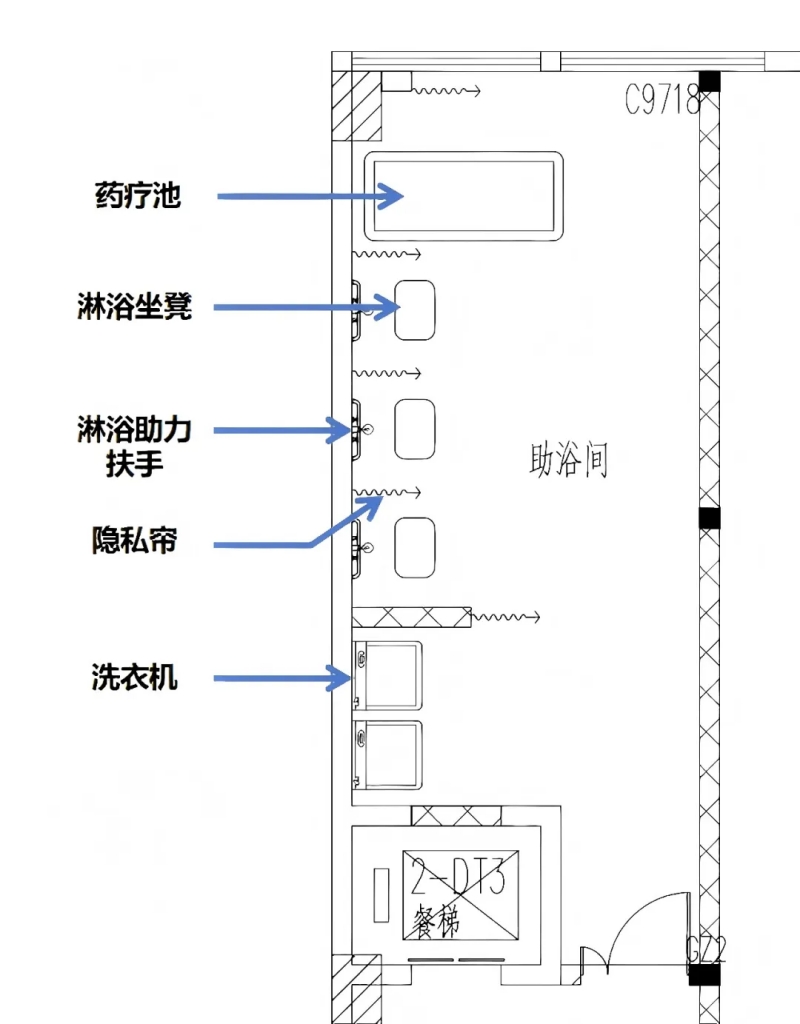 C9718

药疗池

淋浴坐凳

淋浴助力扶手

助浴间

隐私帘

洗衣机

2-DT3
餐梯

GZ2